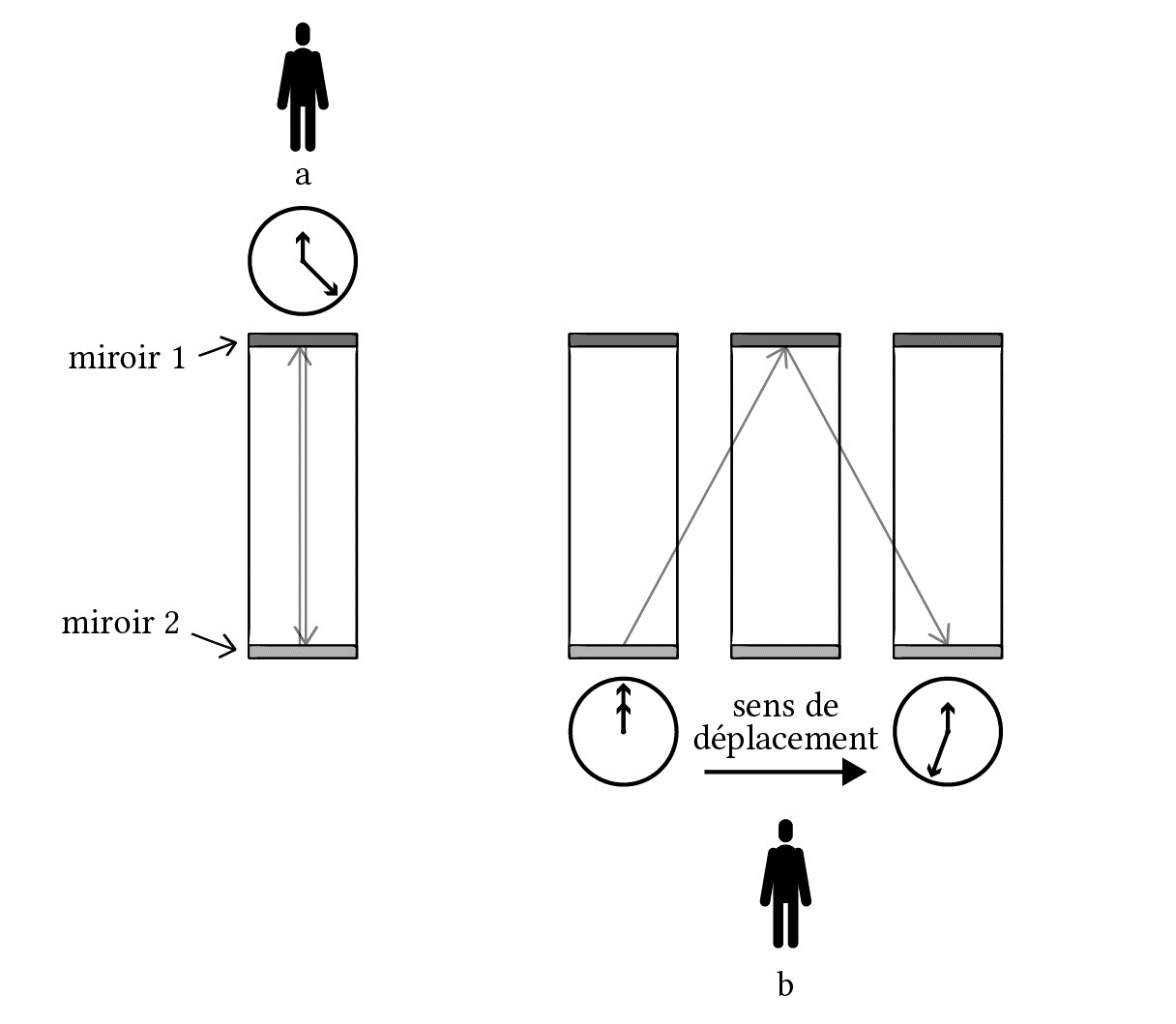 a

miroir 1

miroir 2

sens de déplacement

b