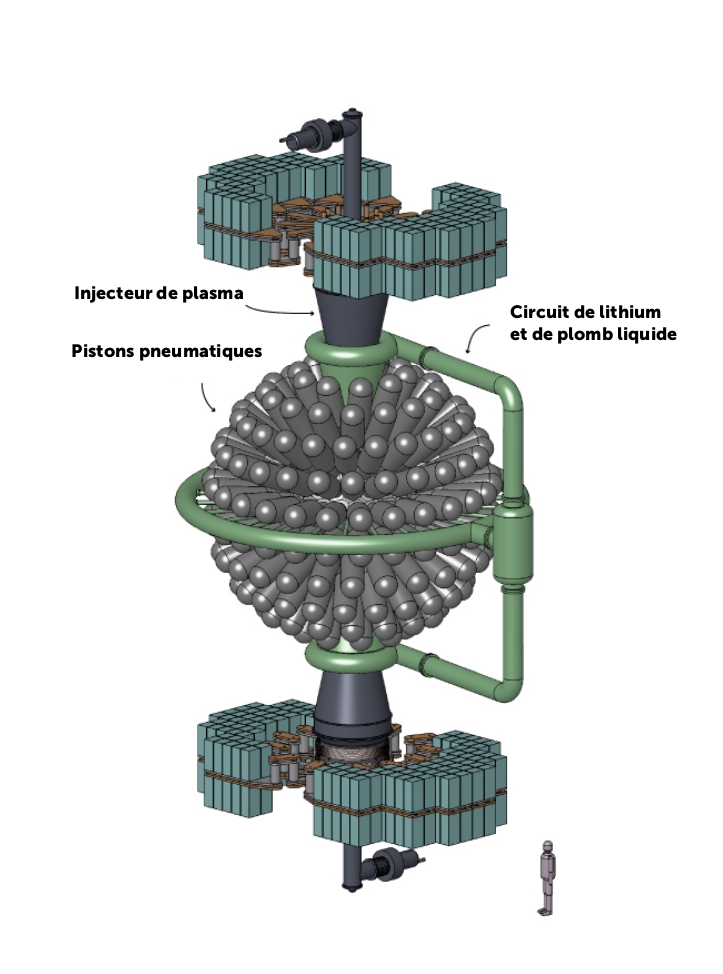 Injecteur de plasma

Circuit de lithium et de plomb liquide

Pistons pneumatiques